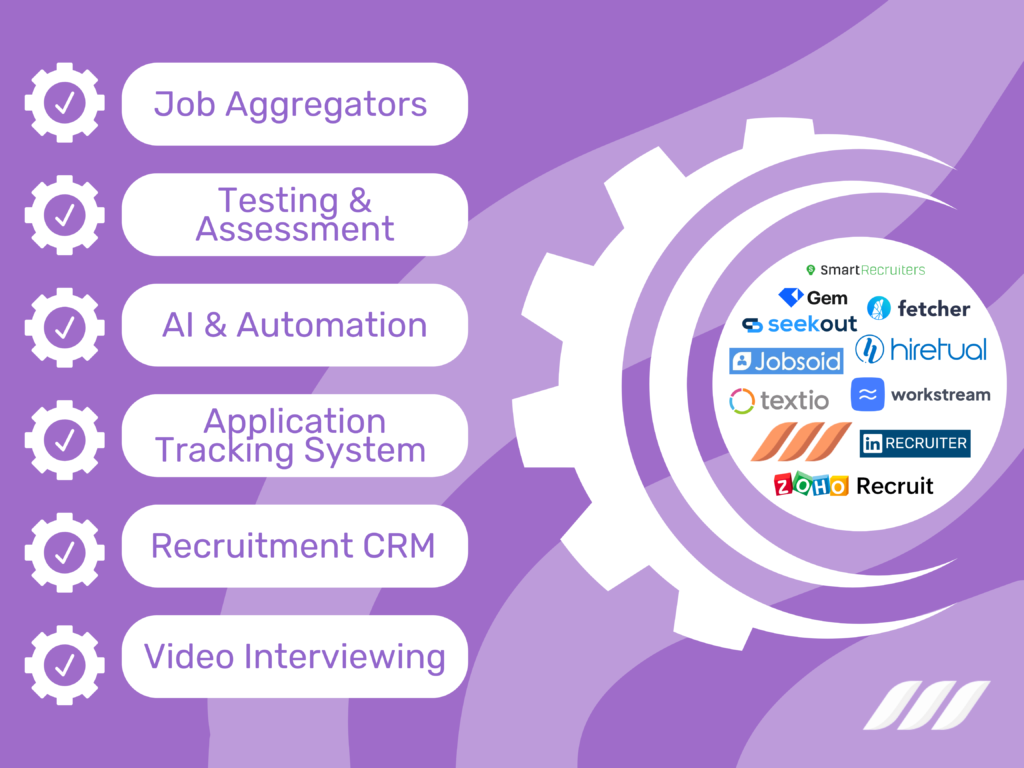 Job Aggregators

Testing & Assessment

AI & Automation

Application Tracking System

Recruitment CRM

Video Interviewing

SmartRecruiters

Gem

fetcher

seekout

Jobsoid

hiretual

textio

workstream

in RECRUITER

ZOHO Recruit